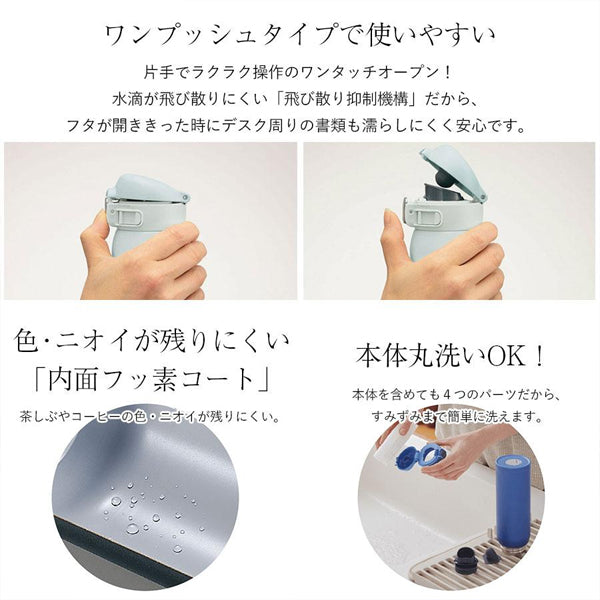 ワンプッシュタイプで使いやすい

片手でラクラク操作のワンタッチオープン！
水滴が飛び散りにくい「飛び散り抑制機構」だから、
フタが開ききった時にデスク周りの書類も濡らしにくく安心です。

色・ニオイが残りにくい
「内面フッ素コート」

茶しぶやコーヒーの色・ニオイが残りにくい。

本体丸洗いOK！

本体を含めても４つのパーツだから、
すみずみまで簡単に洗えます。