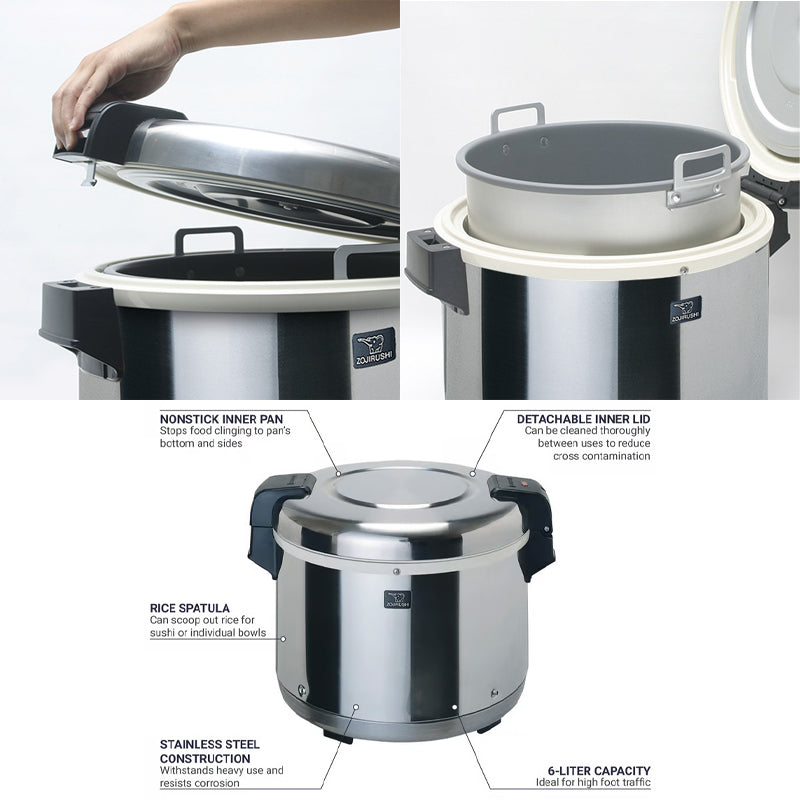 ZOJIRUSHI

ZOJIRUSHI

NONSTICK INNER PAN
Stops food clinging to pan's bottom and sides

DETACHABLE INNER LID
Can be cleaned thoroughly between uses to reduce cross contamination

ZOJIRUSHI

RICE SPATULA
Can scoop out rice for sushi or individual bowls

STAINLESS STEEL CONSTRUCTION
Withstands heavy use and resists corrosion

6-LITER CAPACITY
Ideal for high foot traffic